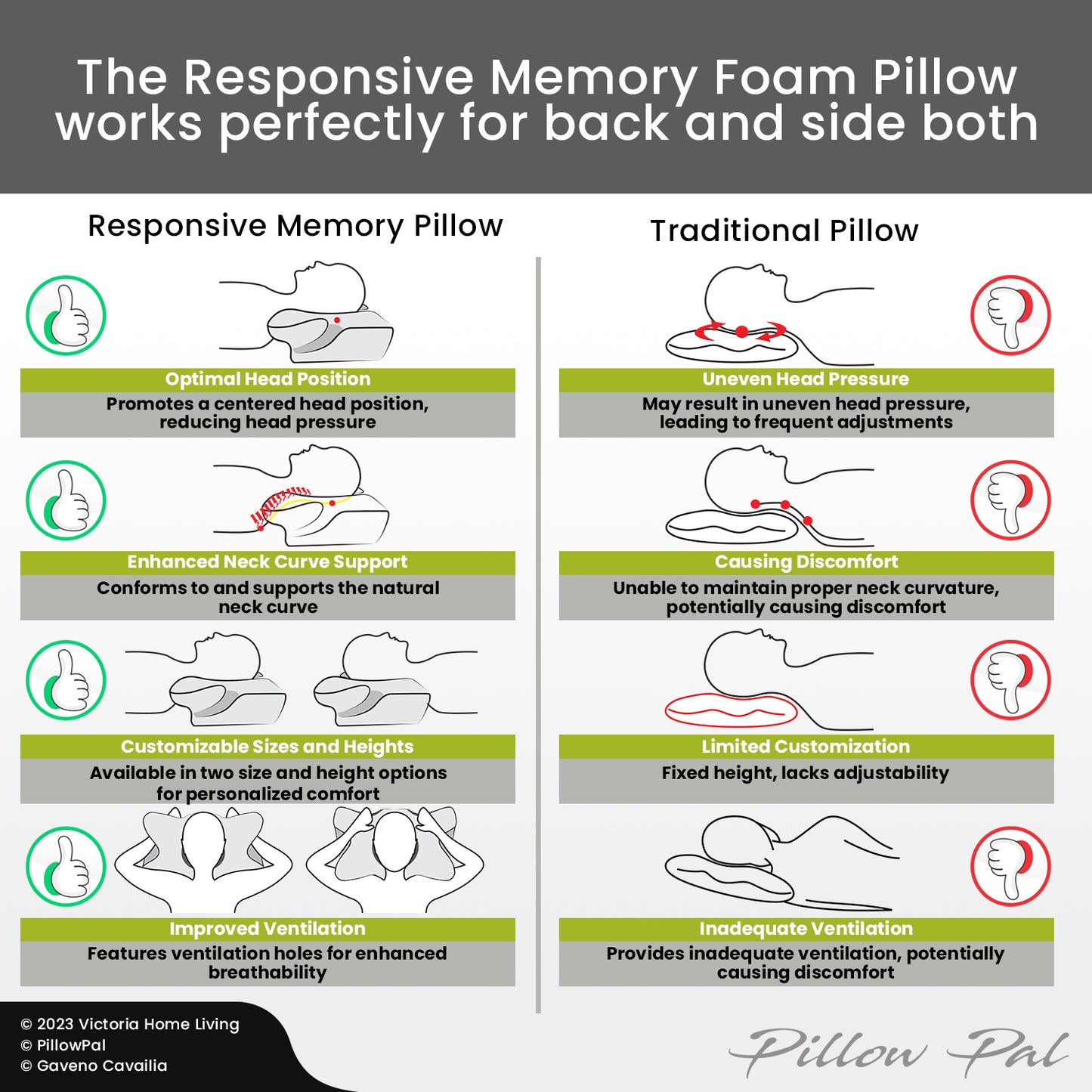 The Responsive Memory Foam Pillow works perfectly for back and side both

Responsive Memory Pillow

Optimal Head Position
Promotes a centered head position, reducing head pressure

Enhanced Neck Curve Support
Conforms to and supports the natural neck curve

Customizable Sizes and Heights
Available in two size and height options for personalized comfort

Improved Ventilation
Features ventilation holes for enhanced breathability

Traditional Pillow

Uneven Head Pressure
May result in uneven head pressure, leading to frequent adjustments

Causing Discomfort
Unable to maintain proper neck curvature, potentially causing discomfort

Limited Customization
Fixed height, lacks adjustability

Inadequate Ventilation
Provides inadequate ventilation, potentially causing discomfort

© 2023 Victoria Home Living
© PillowPal
© Gaveno Cavailia

Pillow Pal